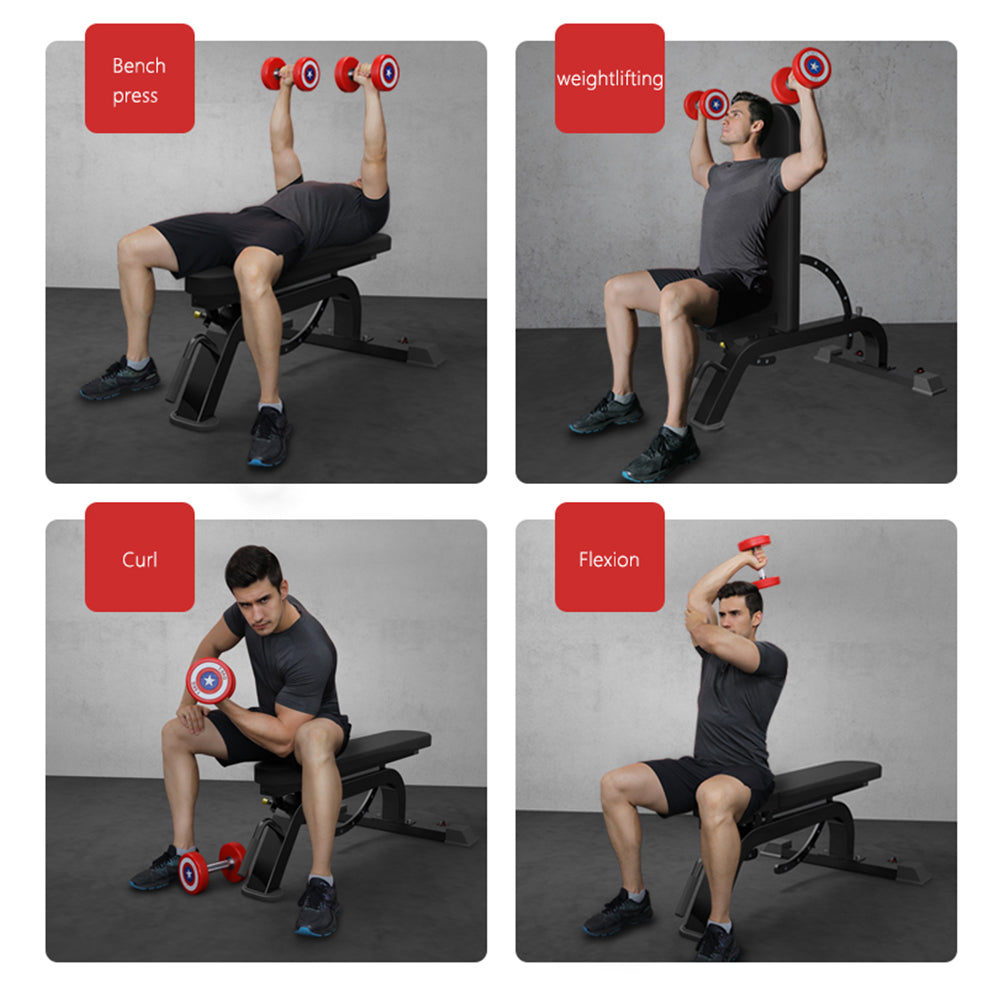 Bench press

weightlifting

Curl

Flexion